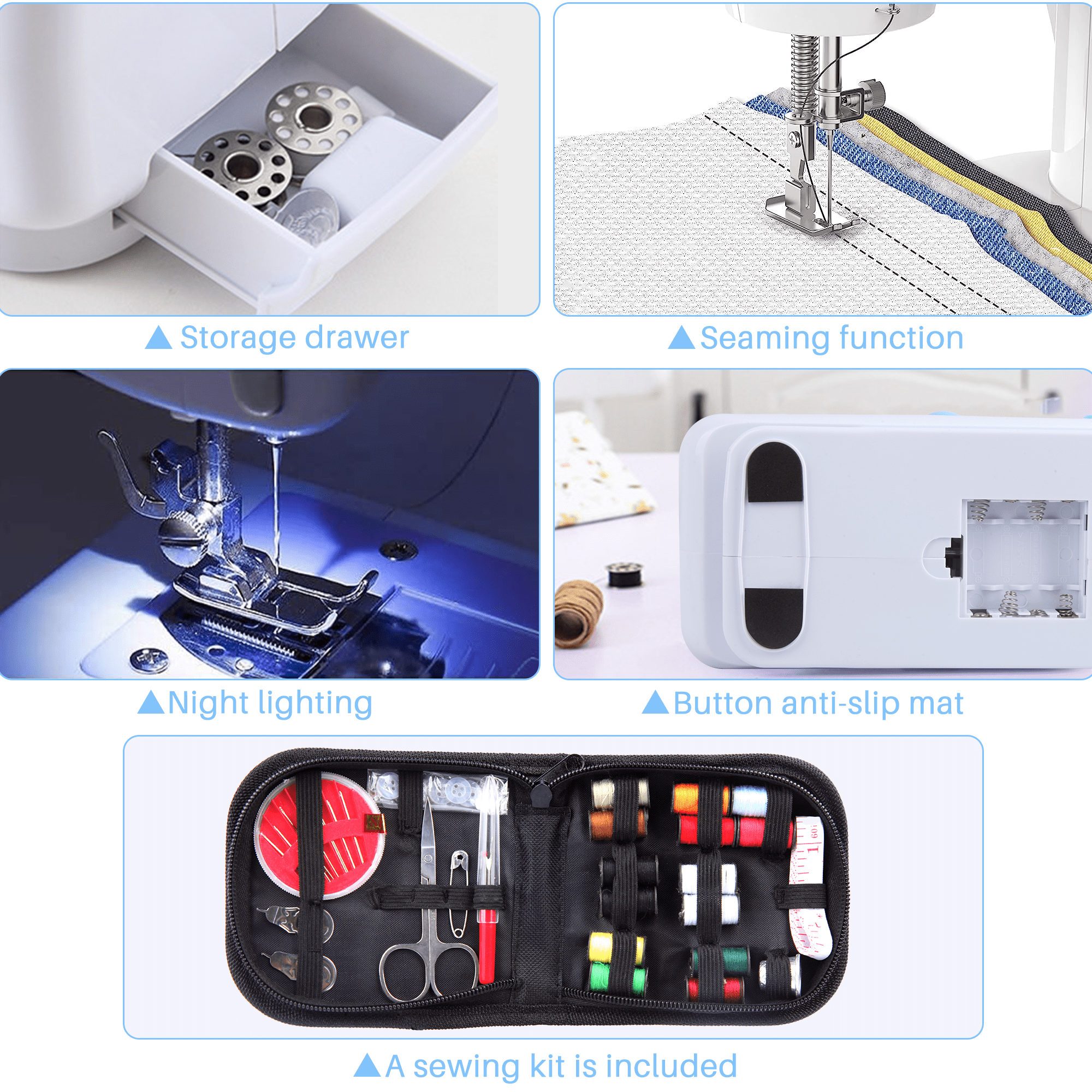 ▲ Storage drawer

▲ Seaming function

▲ Night lighting

▲ Button anti-slip mat

▲ A sewing kit is included